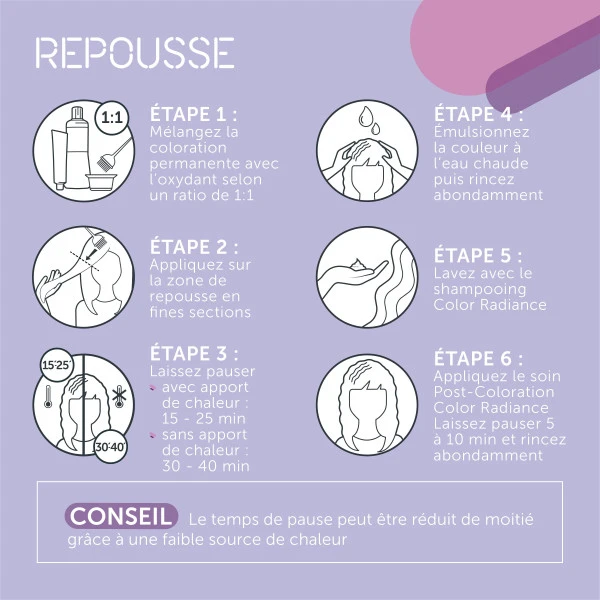 REPOUSSE

1:1

ÉTAPE 1 :
Mélangez la coloration permanente avec l'oxydant selon un ratio de 1:1

ÉTAPE 2 :
Appliquez sur la zone de repousse en fines sections

15'25'

30'40'

ÉTAPE 3 :
Laissez pauser
avec apport de chaleur : 15 - 25 min
sans apport de chaleur : 30 - 40 min

ÉTAPE 4 :
Émulsionnez la couleur à l'eau chaude puis rincez abondamment

ÉTAPE 5 :
Lavez avec le shampooing Color Radiance

ÉTAPE 6 :
Appliquez le soin Post-Coloration Color Radiance Laissez pauser 5 à 10 min et rincez abondamment

CONSEIL Le temps de pause peut être réduit de moitié grâce à une faible source de chaleur