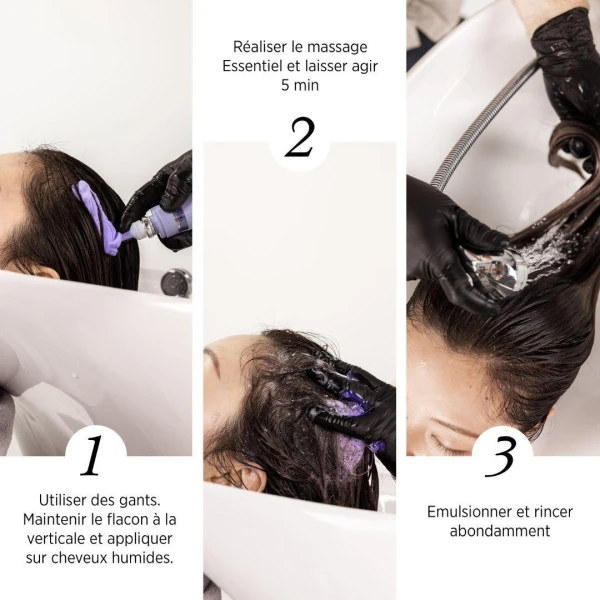 1

Utiliser des gants. Maintenir le flacon à la verticale et appliquer sur cheveux humides.

Réaliser le massage Essentiel et laisser agir 5 min

2

3

Emulsionner et rincer abondamment