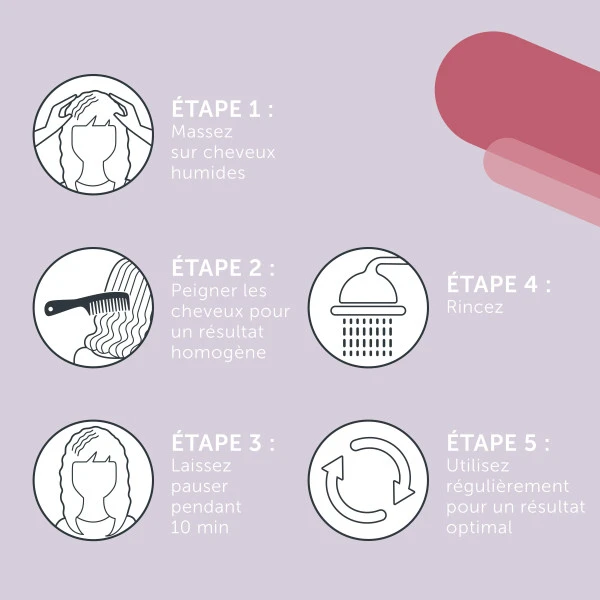 ÉTAPE 1 :
Massez sur cheveux humides

ÉTAPE 2 :
Peigner les cheveux pour un résultat homogène

ÉTAPE 3 :
Laissez pauser pendant 10 min

ÉTAPE 4 :
Rincez

ÉTAPE 5 :
Utilisez régulièrement pour un résultat optimal