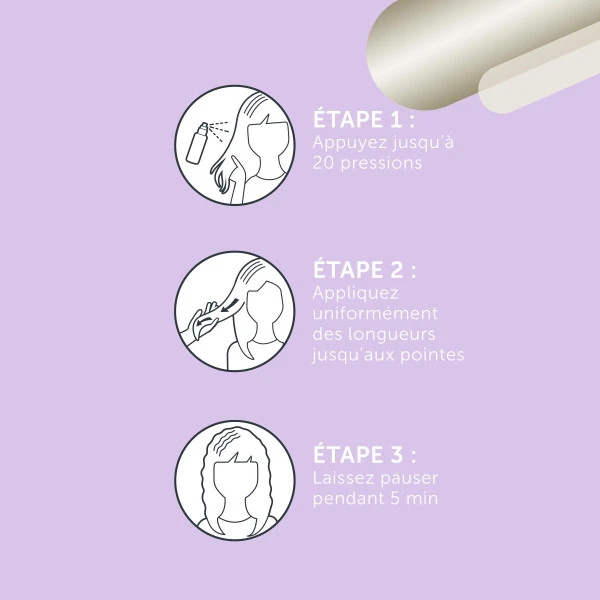 ÉTAPE 1 :
Appuyez jusqu'à 20 pressions

ÉTAPE 2 :
Appliquez uniformément des longueurs jusqu'aux pointes

ÉTAPE 3 :
Laissez pauser pendant 5 min